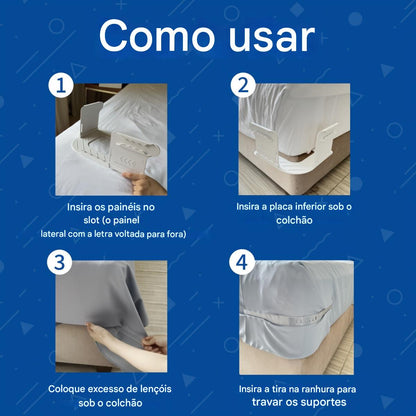 Como usar

1

Insira os painéis no slot (o painel lateral com a letra voltada para fora)

2

Insira a placa inferior sob o colchão

3

Coloque excesso de lençóis sob o colchão

4

Insira a tira na ranhura para travar os suportes